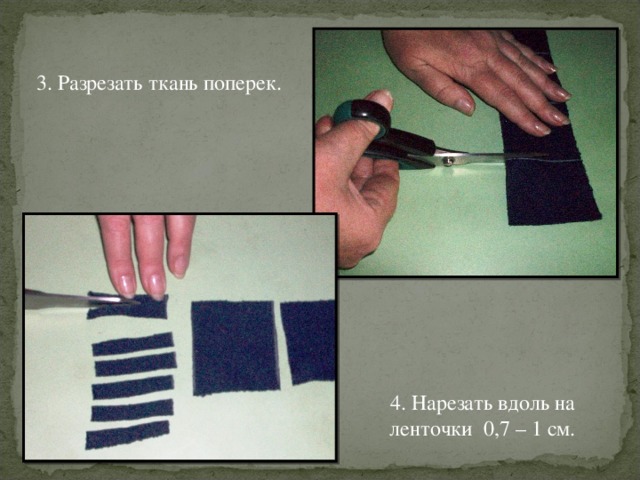 3. Разрезать ткань поперек.

4. Нарезать вдоль на ленточки 0,7 – 1 см.