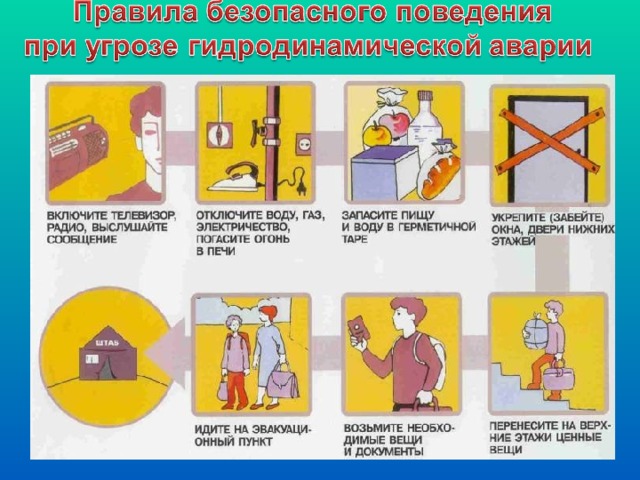 Правила безопасного поведения при угрозе гидродинамической аварии

ВКЛЮЧИТЕ ТЕЛЕВИЗОР, РАДИО, ВЫСЛУШАЙТЕ СООБЩЕНИЕ

ОТКЛЮЧИТЕ ВОДУ, ГАЗ, ЭЛЕКТРИЧЕСТВО, ПОГАСИТЕ ОГОНЬ В ПЕЧИ

ЗАПАСИТЕ ПИЩУ И ВОДУ В ГЕРМЕТИЧНОЙ ТАРЕ

УКРЕПИТЕ (ЗАБЕЙТЕ) ОКНА, ДВЕРИ НИЖНИХ ЭТАЖЕЙ

ШТАБ

ИДИТЕ НА ЭВАКУАЦИОННЫЙ ПУНКТ

ВОЗЬМИТЕ НЕОБХОДИМЫЕ ВЕЩИ И ДОКУМЕНТЫ

ПЕРЕНЕСИТЕ НА ВЕРХНИЕ ЭТАЖИ ЦЕННЫЕ ВЕЩИ