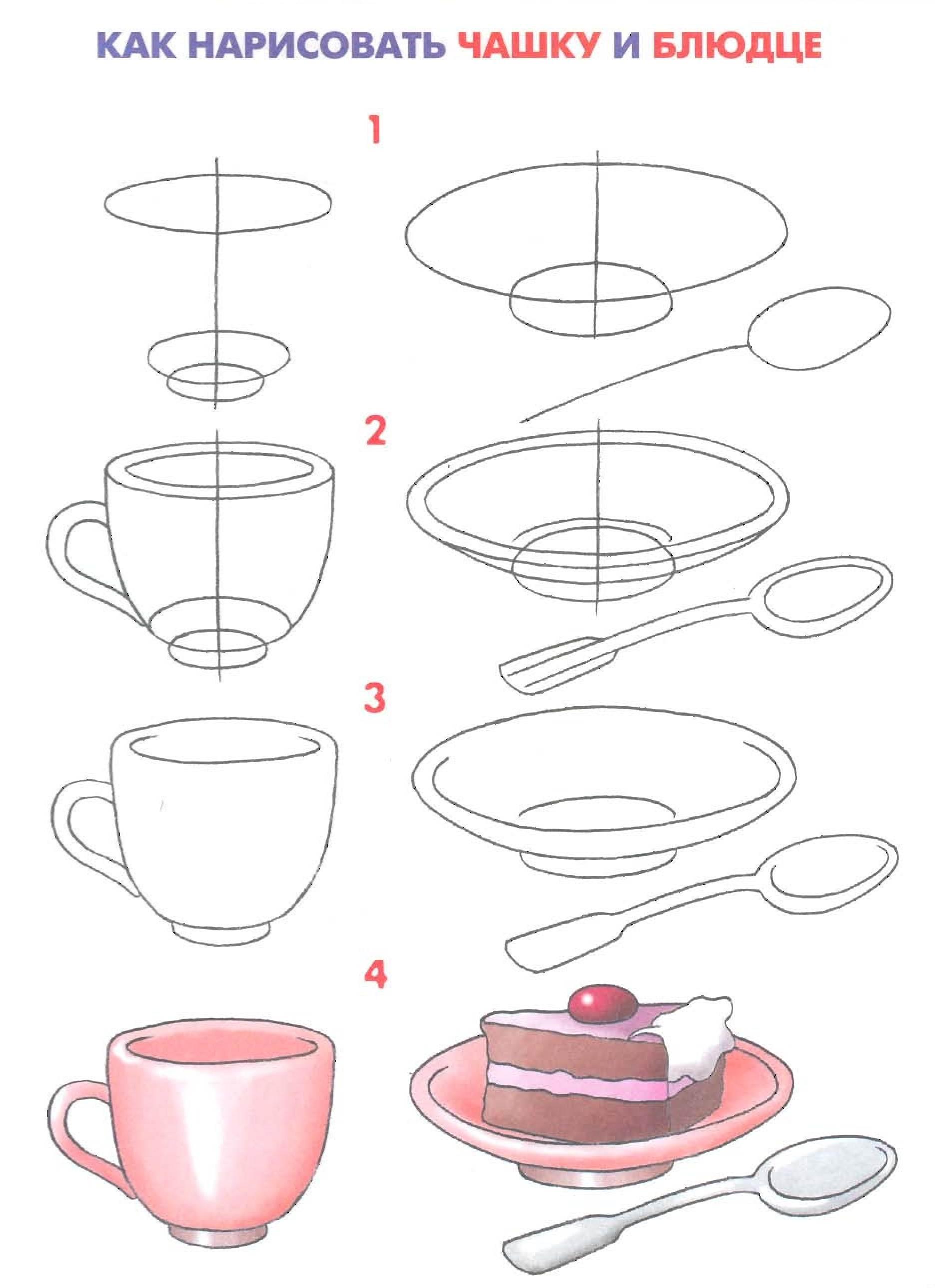 КАК НАРИСОВАТЬ ЧАШКУ И БЛЮДЦЕ

1

2

3

4