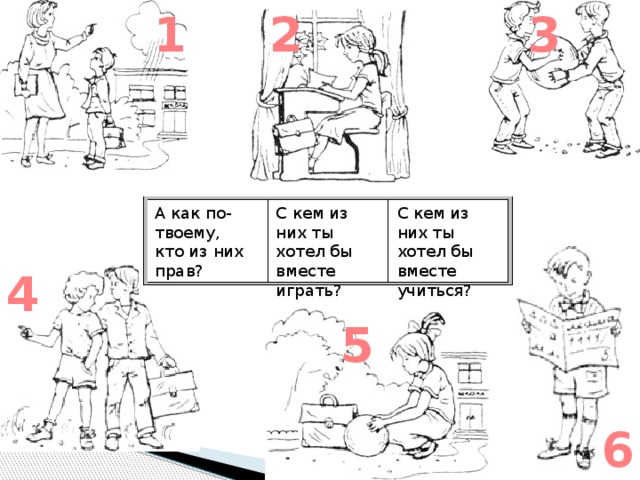 1

2

3

| А как по-твоему, кто из них прав? | С кем из них ты хотел бы вместе играть? | С кем из них ты хотел бы вместе учиться? |
|---|---|---|

4

5

6