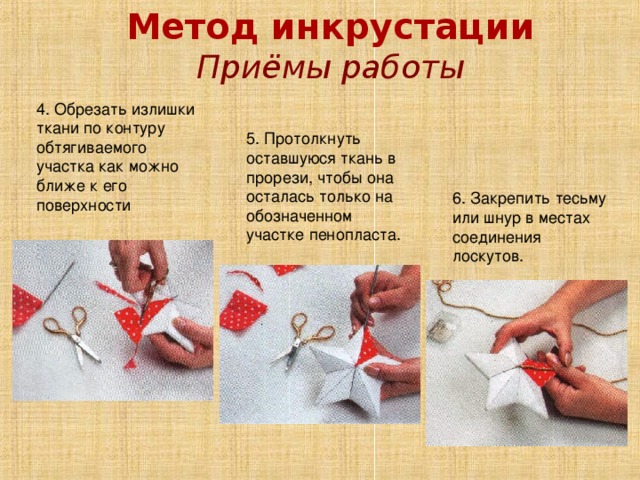 Метод инкрустации
Приёмы работы

4. Обрезать излишки ткани по контуру обтягиваемого участка как можно ближе к его поверхности

5. Протолкнуть оставшуюся ткань в прорези, чтобы она осталась только на обозначенном участке пенопласта.

6. Закрепить тесьму или шнур в местах соединения лоскутов.