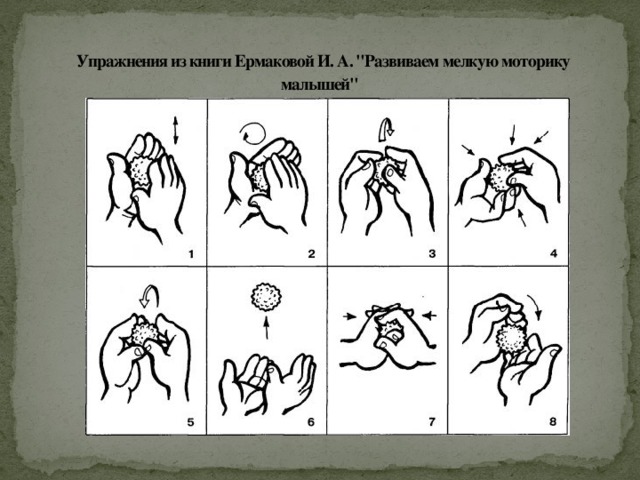 Упражнения из книги Ермаковой И. А. "Развиваем мелкую моторику малышей"

1
2
3
4
5
6
7
8