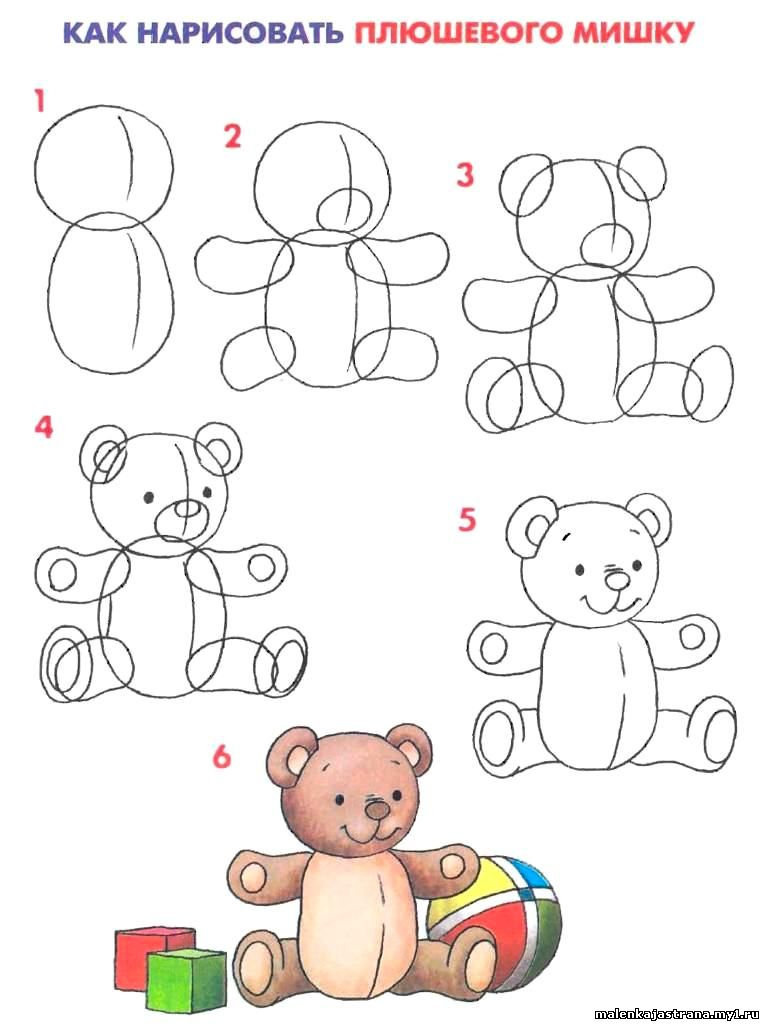 КАК НАРИСОВАТЬ ПЛЮШЕВОГО МИШКУ

1

2

3

4

5

6

malenkajastrana.my1.ru